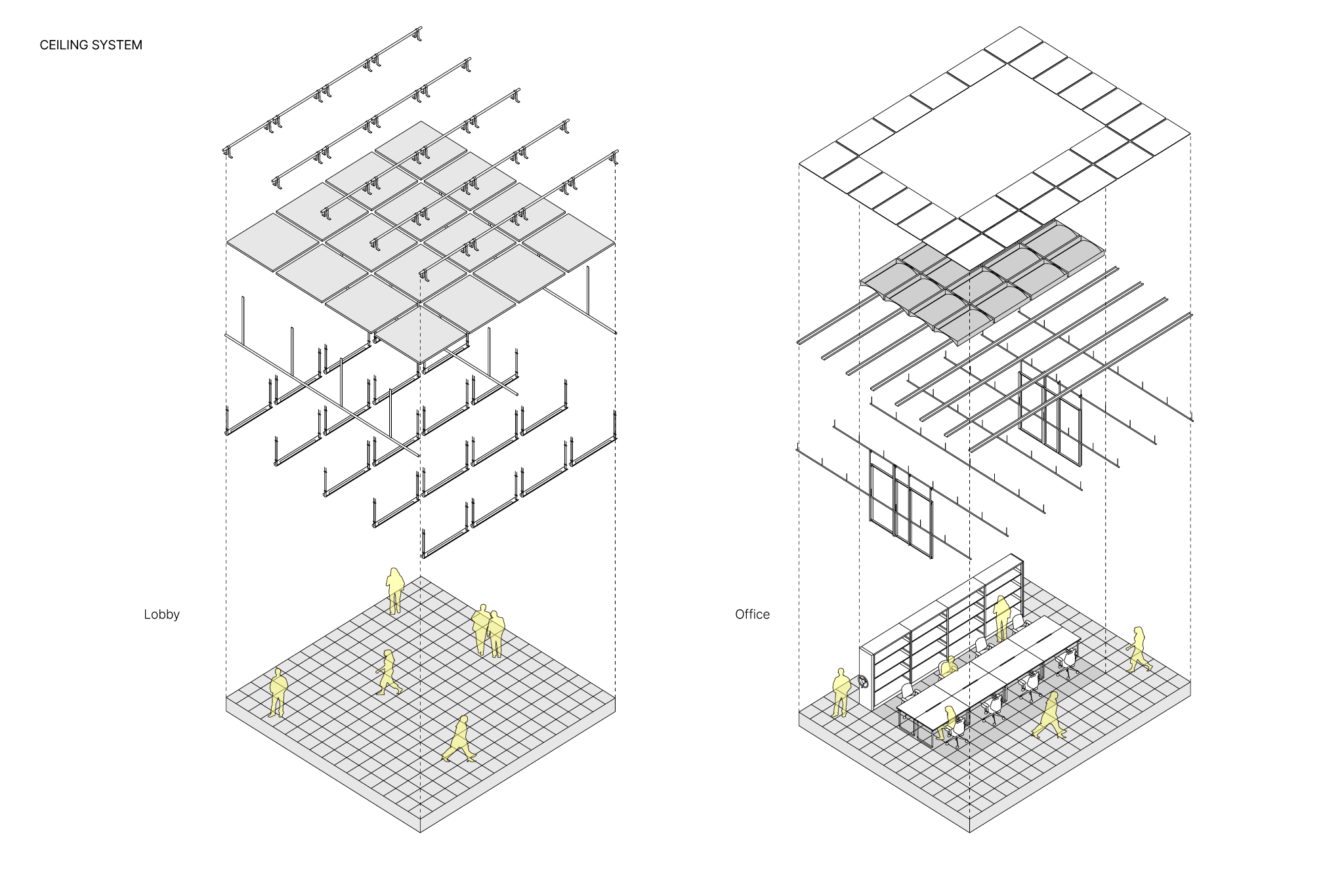 CEILING SYSTEM

Lobby

Office